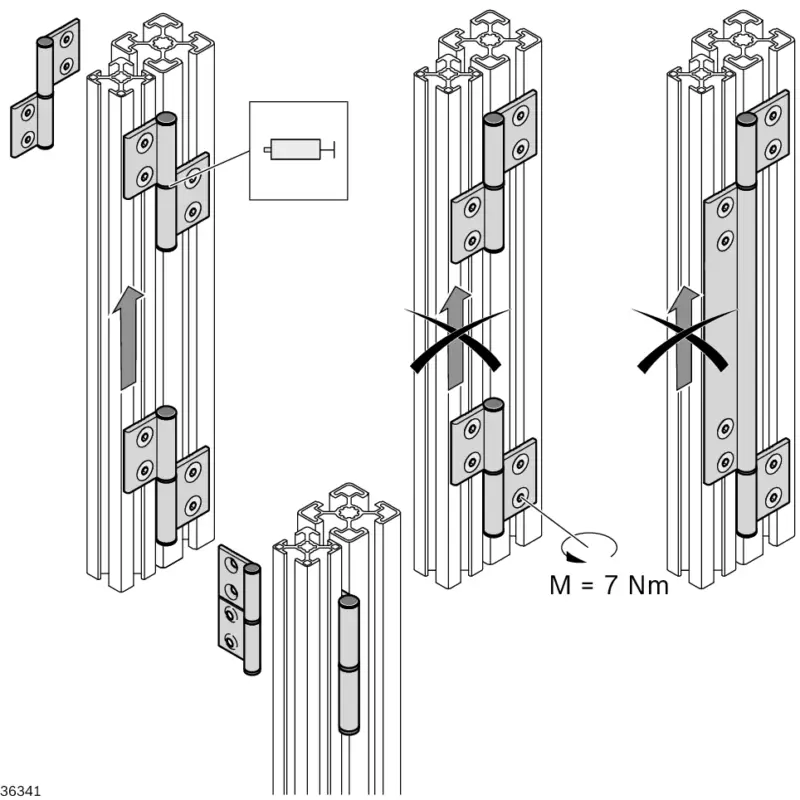 M = 7 Nm

36341